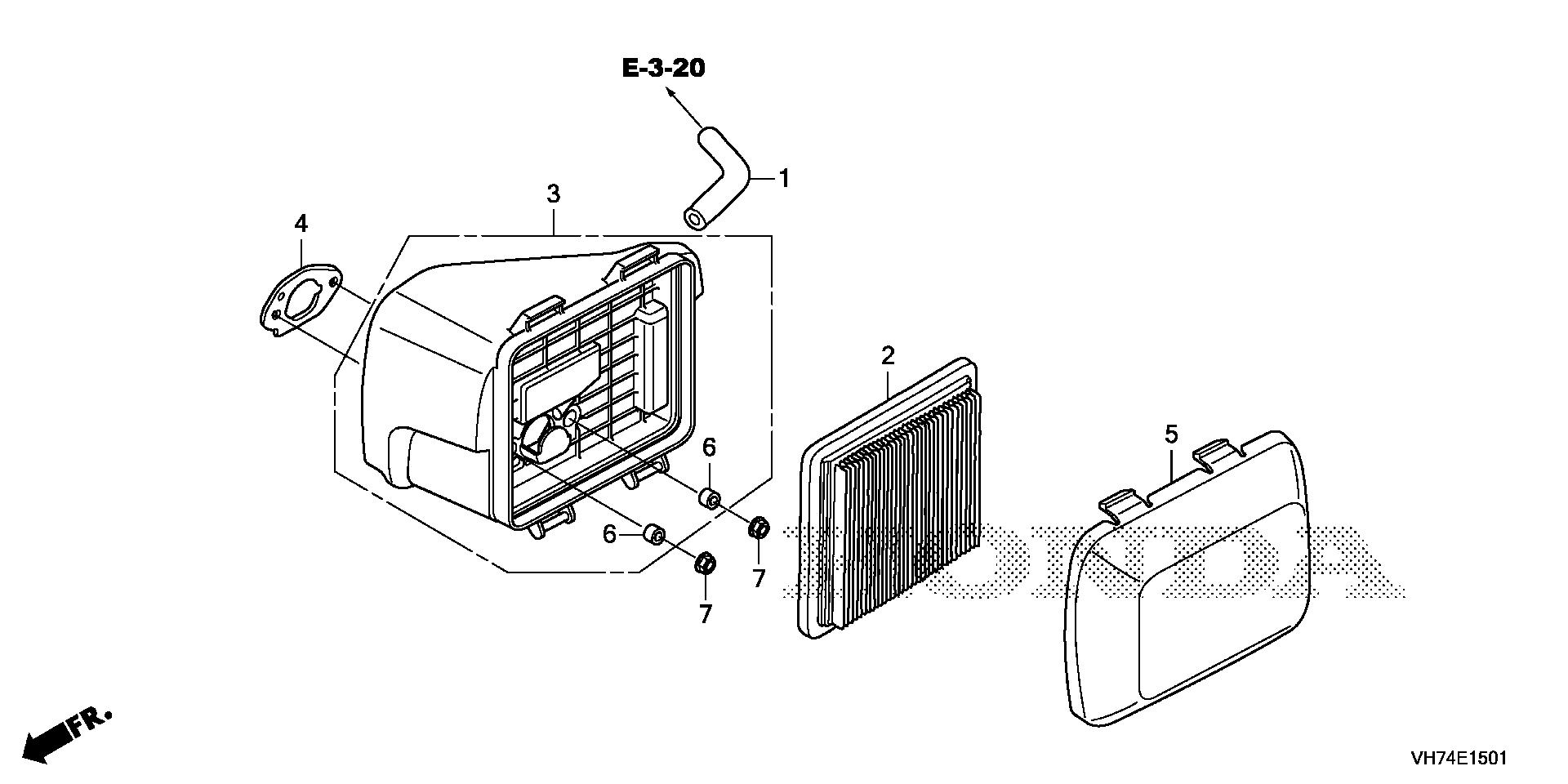 E-3-20

1

3

4

2

5

6

6

7

7

HONDA

FR.

VH74E1501